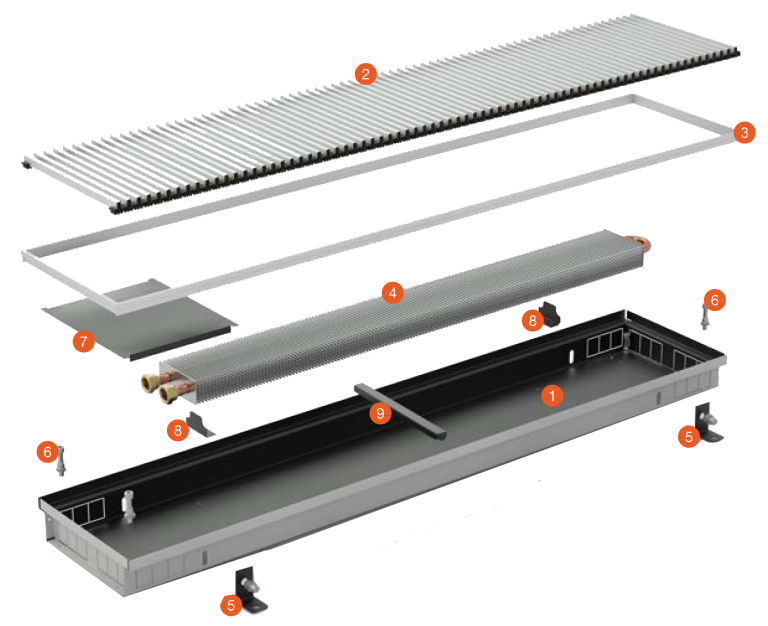 2
3
4
6
8
7
1
9
8
5
6
5